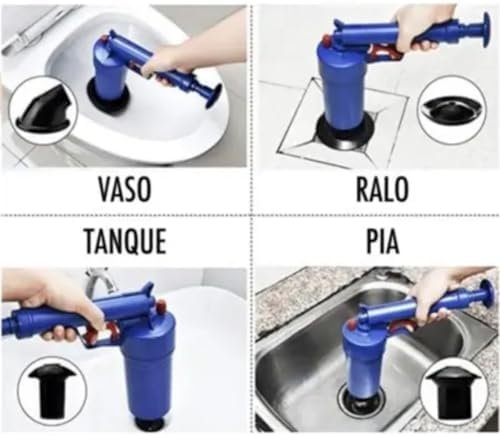 VASO

RALO

TANQUE

PIA